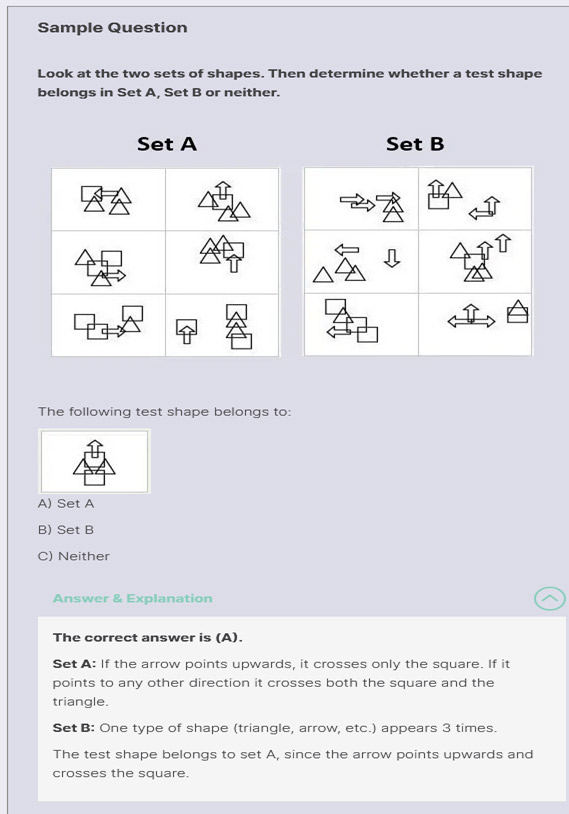 Sample Question

Look at the two sets of shapes. Then determine whether a test shape belongs in Set A, Set B or neither.

Set A

Set B

The following test shape belongs to:

A) Set A

B) Set B

C) Neither

Answer & Explanation

The correct answer is (A).

Set A: If the arrow points upwards, it crosses only the square. If it points to any other direction it crosses both the square and the triangle.

Set B: One type of shape (triangle, arrow, etc.) appears 3 times.

The test shape belongs to set A, since the arrow points upwards and crosses the square.